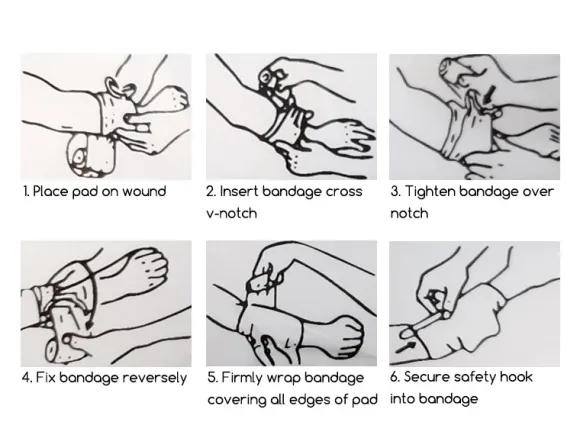 1. Place pad on wound

2. Insert bandage cross v-notch

3. Tighten bandage over notch

4. Fix bandage reversely

5. Firmly wrap bandage covering all edges of pad

6. Secure safety hook into bandage